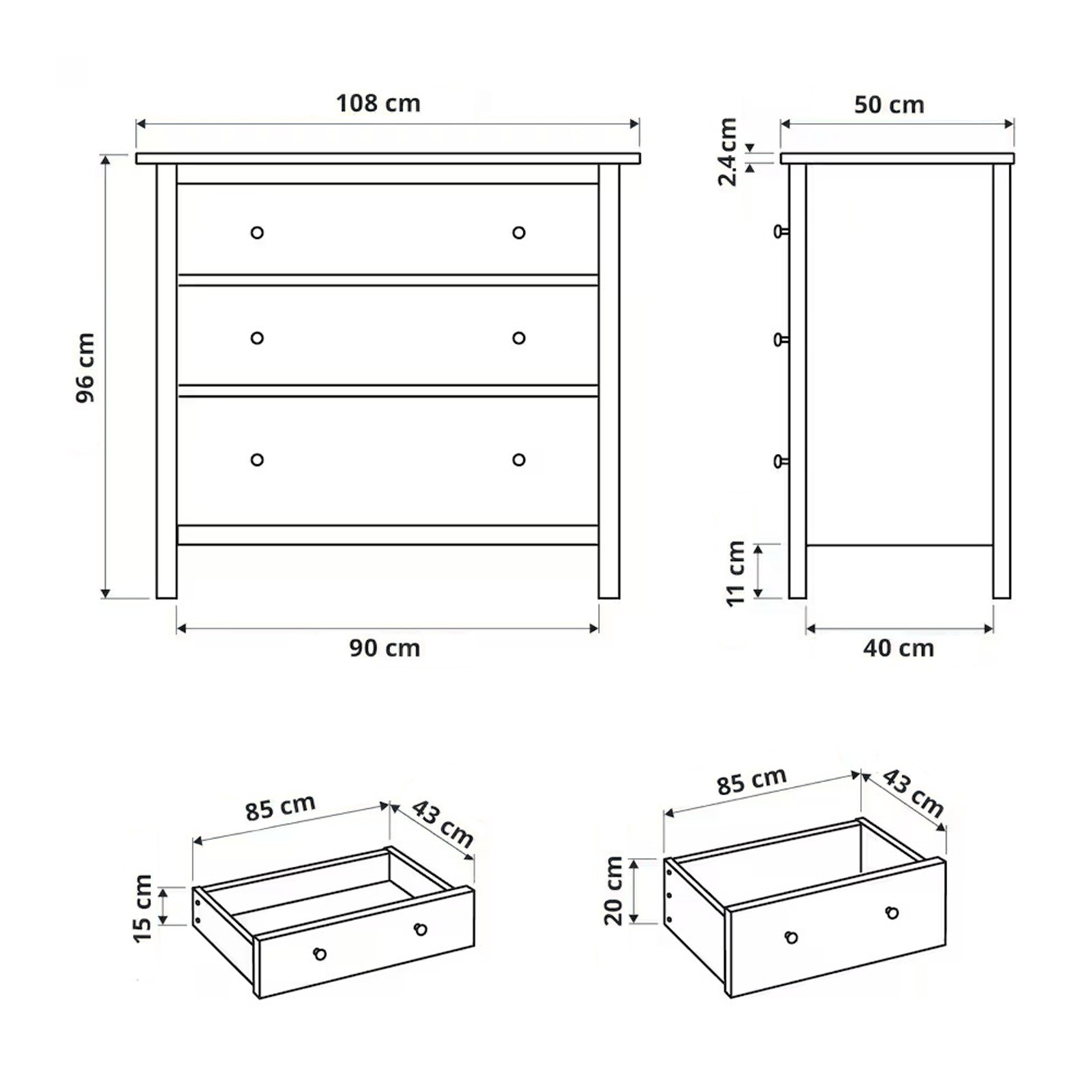 108 cm

96 cm

90 cm

50 cm

2.4cm

11 cm

40 cm

85 cm

43 cm

15 cm

85 cm

43 cm

20 cm