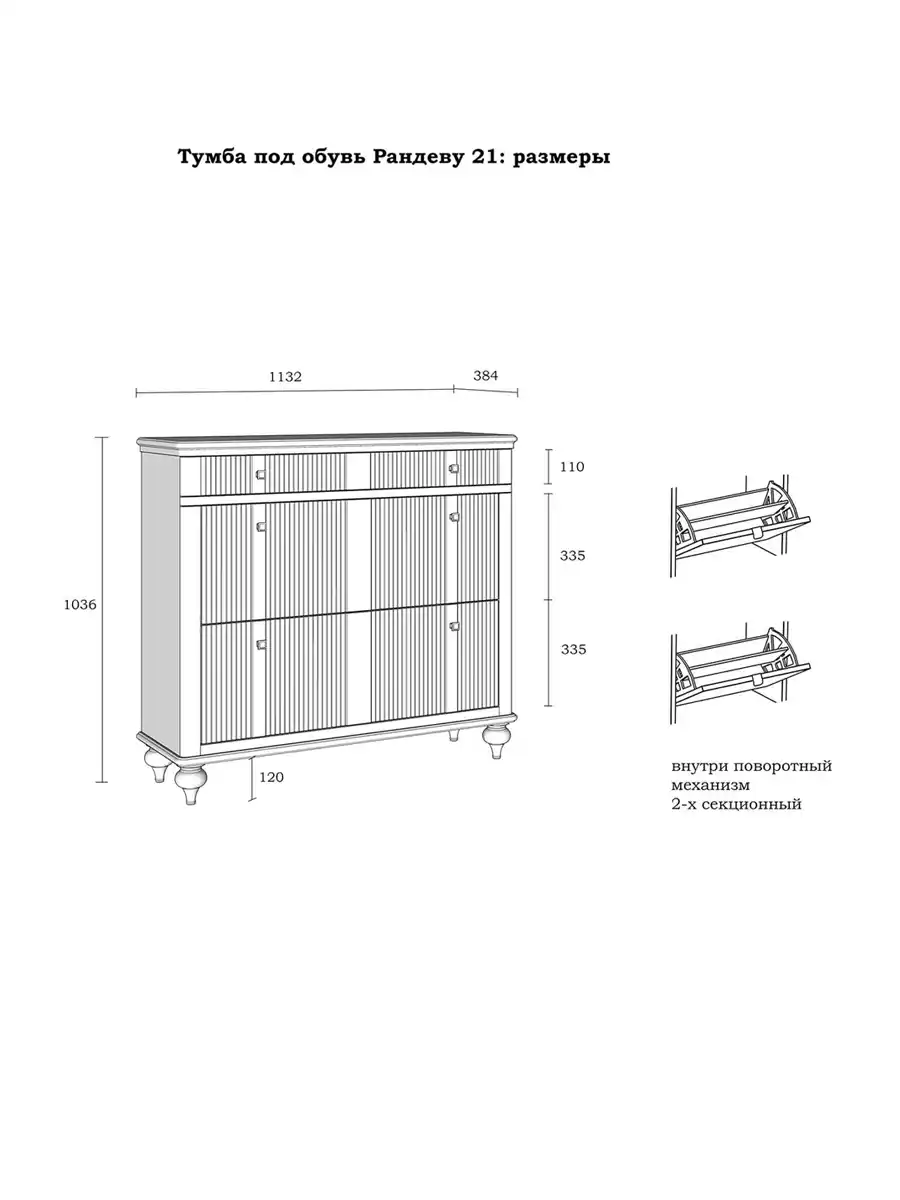 Тумба под обувь Рандеву 21: размеры

1132

384

1036

110

335

335

120

внутри поворотный механизм 2-х секционный